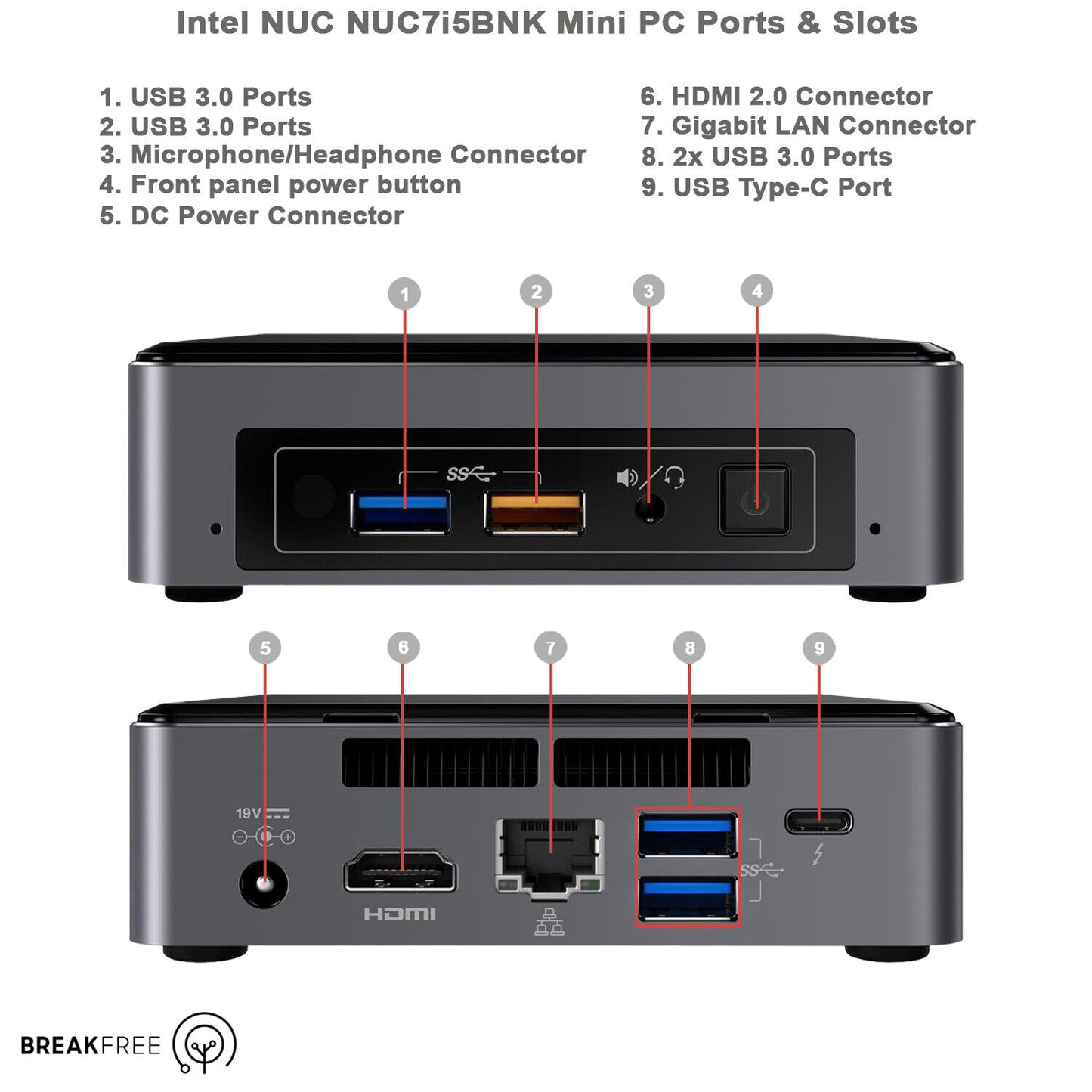 Intel NUC NUC7i5BNK Mini PC Ports & Slots

1. USB 3.0 Ports
2. USB 3.0 Ports
3. Microphone/Headphone Connector
4. Front panel power button
5. DC Power Connector

6. HDMI 2.0 Connector
7. Gigabit LAN Connector
8. 2x USB 3.0 Ports
9. USB Type-C Port

1
2
3
4
SS

5
6
7
8
9
19V
HDMI
SS

BREAKFREE